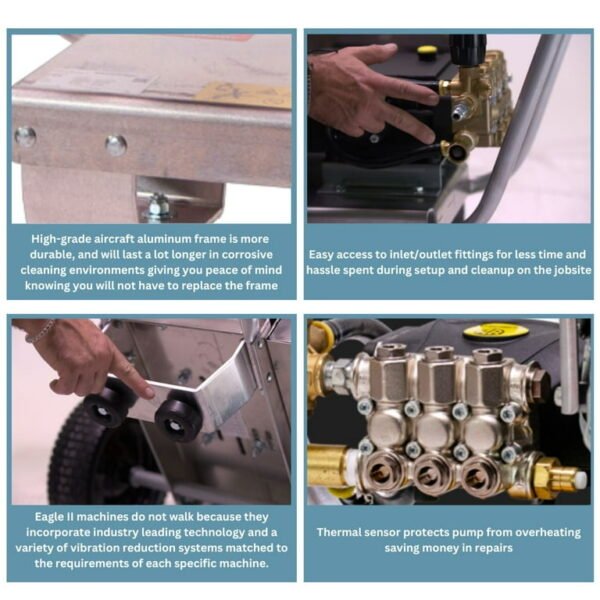 High-grade aircraft aluminum frame is more durable, and will last a lot longer in corrosive cleaning environments giving you peace of mind knowing you will not have to replace the frame

Easy access to inlet/outlet fittings for less time and hassle spent during setup and cleanup on the jobsite

Eagle II machines do not walk because they incorporate industry leading technology and a variety of vibration reduction systems matched to the requirements of each specific machine.

Thermal sensor protects pump from overheating saving money in repairs