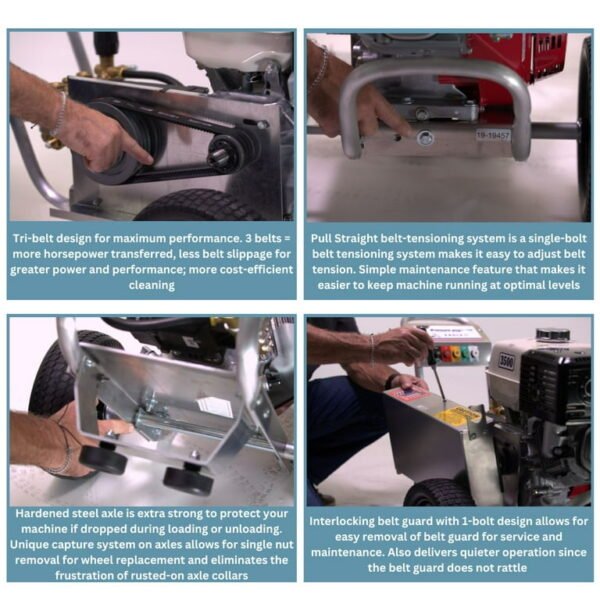 19-19457

Tri-belt design for maximum performance. 3 belts = more horsepower transferred, less belt slippage for greater power and performance; more cost-efficient cleaning

Pull Straight belt-tensioning system is a single-bolt belt tensioning system makes it easy to adjust belt tension. Simple maintenance feature that makes it easier to keep machine running at optimal levels

3500

Hardened steel axle is extra strong to protect your machine if dropped during loading or unloading. Unique capture system on axles allows for single nut removal for wheel replacement and eliminates the frustration of rusted-on axle collars

Interlocking belt guard with 1-bolt design allows for easy removal of belt guard for service and maintenance. Also delivers quieter operation since the belt guard does not rattle